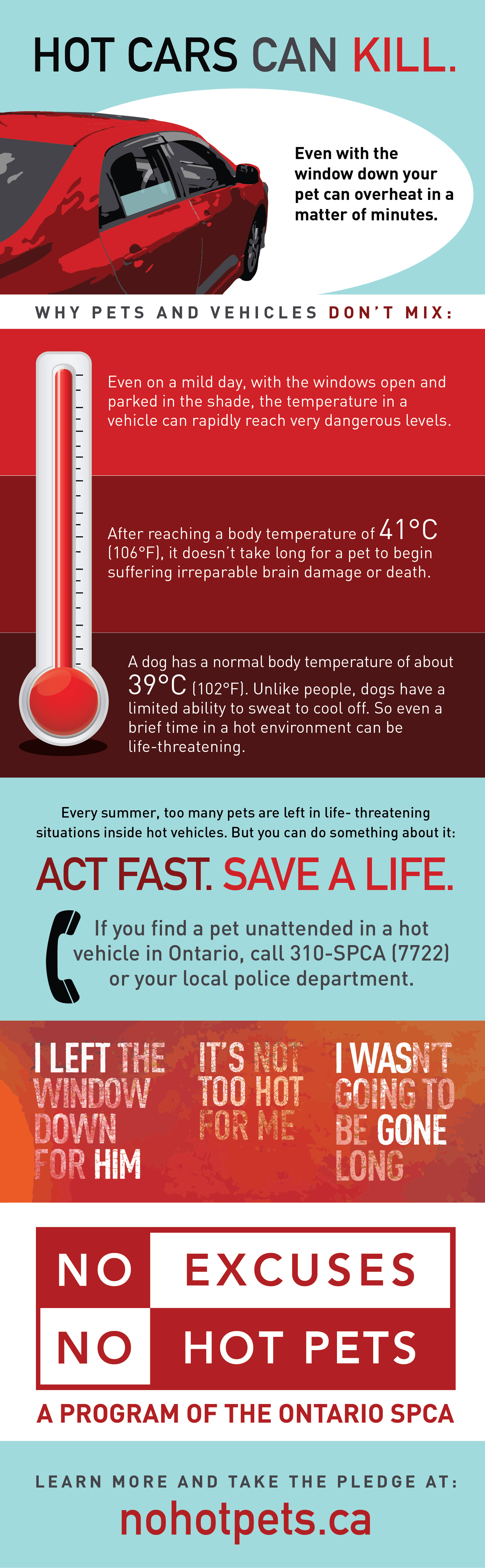 HOT CARS CAN KILL.

Even with the window down your pet can overheat in a matter of minutes.

WHY PETS AND VEHICLES DON'T MIX:

Even on a mild day, with the windows open and parked in the shade, the temperature in a vehicle can rapidly reach very dangerous levels.

After reaching a body temperature of 41°C (106°F), it doesn't take long for a pet to begin suffering irreparable brain damage or death.

A dog has a normal body temperature of about 39°C (102°F). Unlike people, dogs have a limited ability to sweat to cool off. So even a brief time in a hot environment can be life-threatening.

Every summer, too many pets are left in life- threatening situations inside hot vehicles. But you can do something about it:

ACT FAST. SAVE A LIFE.

If you find a pet unattended in a hot vehicle in Ontario, call 310-SPCA (7722) or your local police department.

I LEFT THE WINDOW DOWN FOR HIM

IT'S NOT TOO HOT FOR ME

I WASN'T GOING TO BE GONE LONG

NO EXCUSES
NO HOT PETS

A PROGRAM OF THE ONTARIO SPCA

LEARN MORE AND TAKE THE PLEDGE AT:

nohotpets.ca